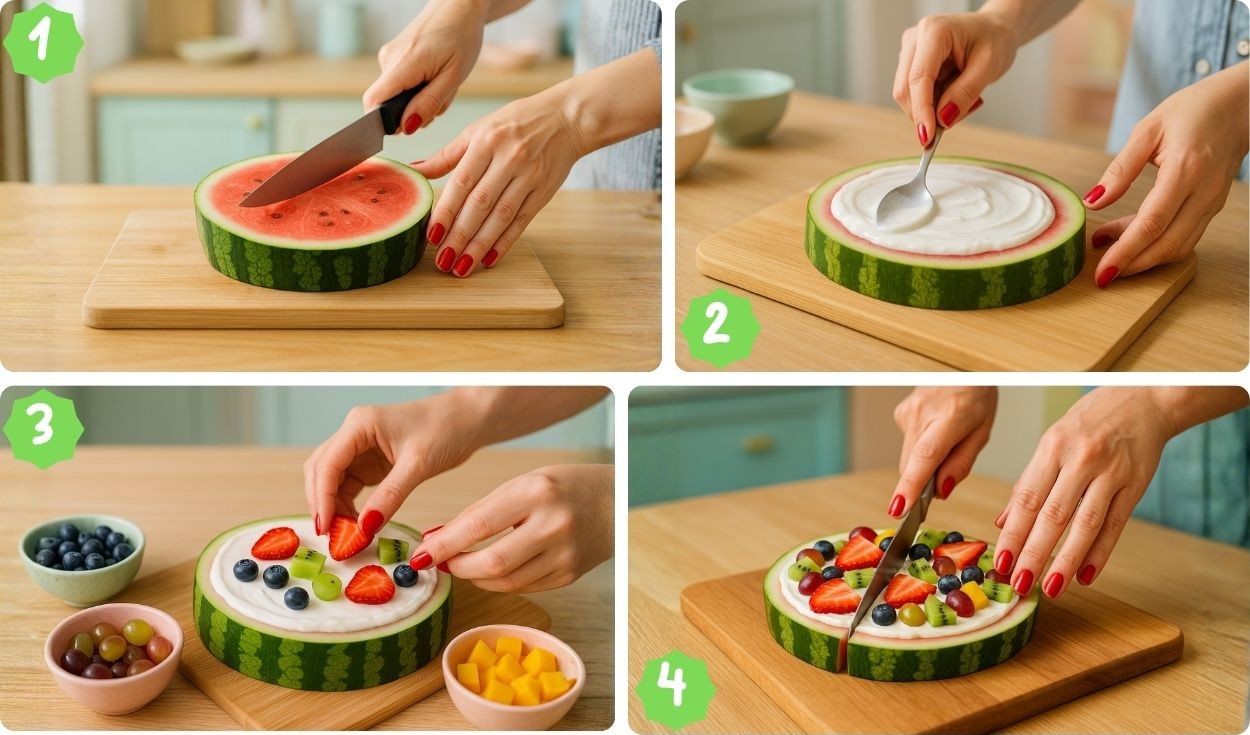 1

2

3

4