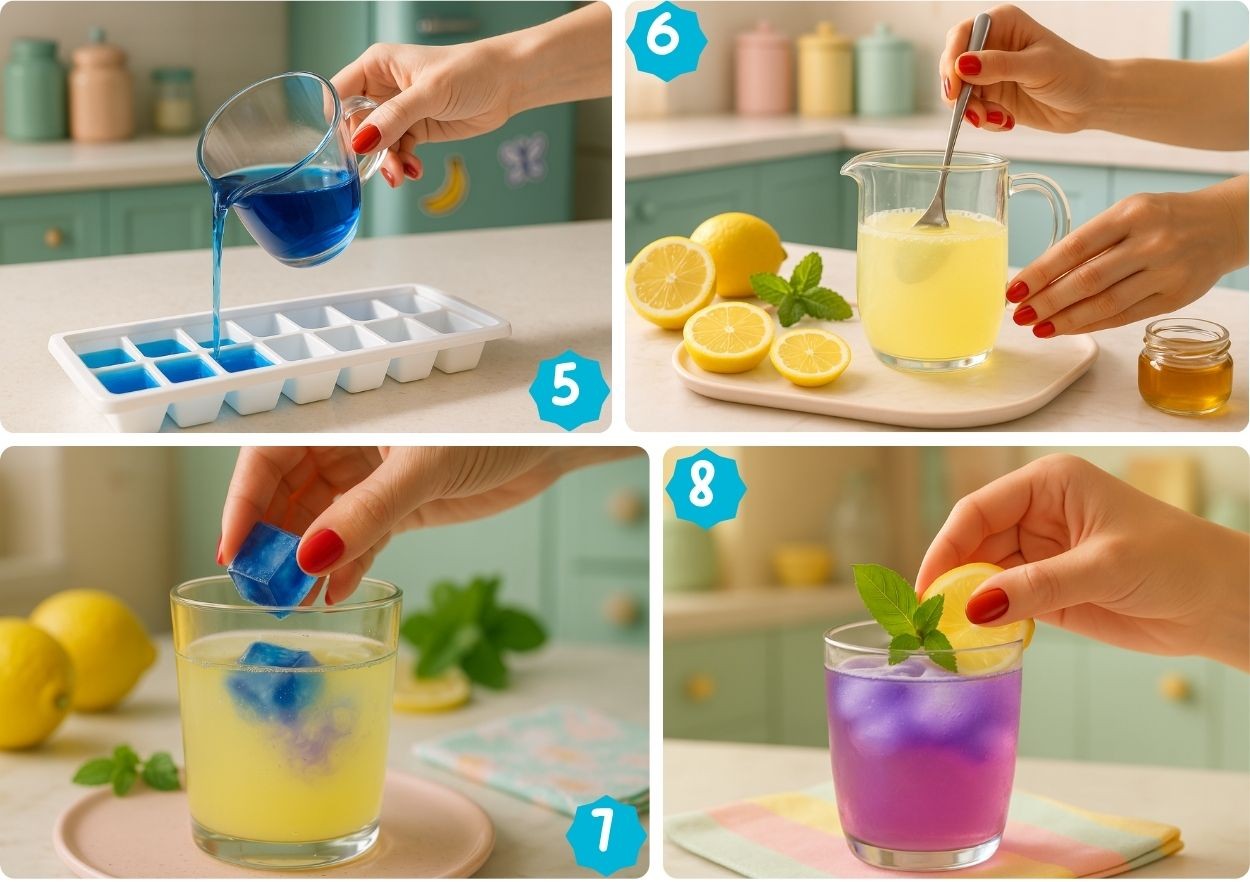 5

6

7

8